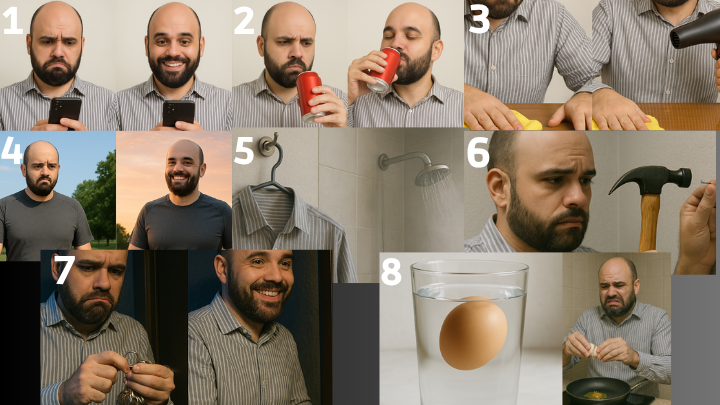 1
2
3
4
5
6
7
8